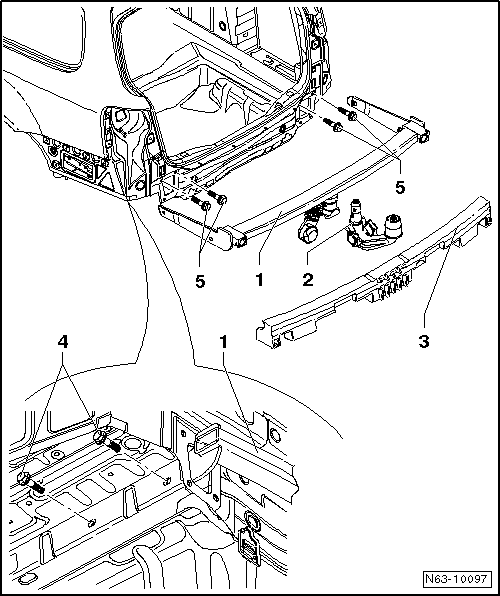 5
5
1
2
3
4
1
N63-10097