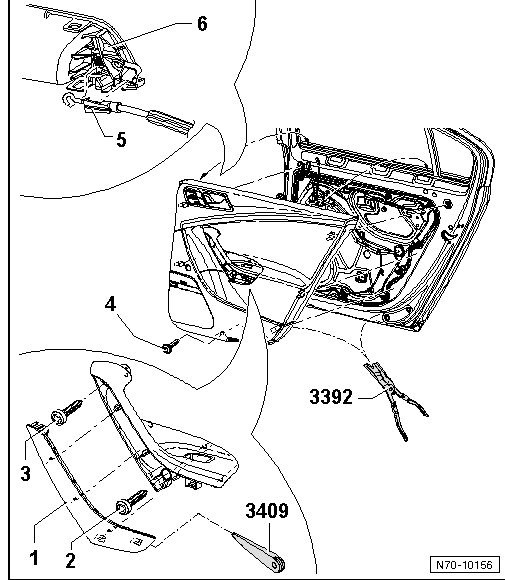 6

5

4

3392

3

3409

1

2

N70-10156